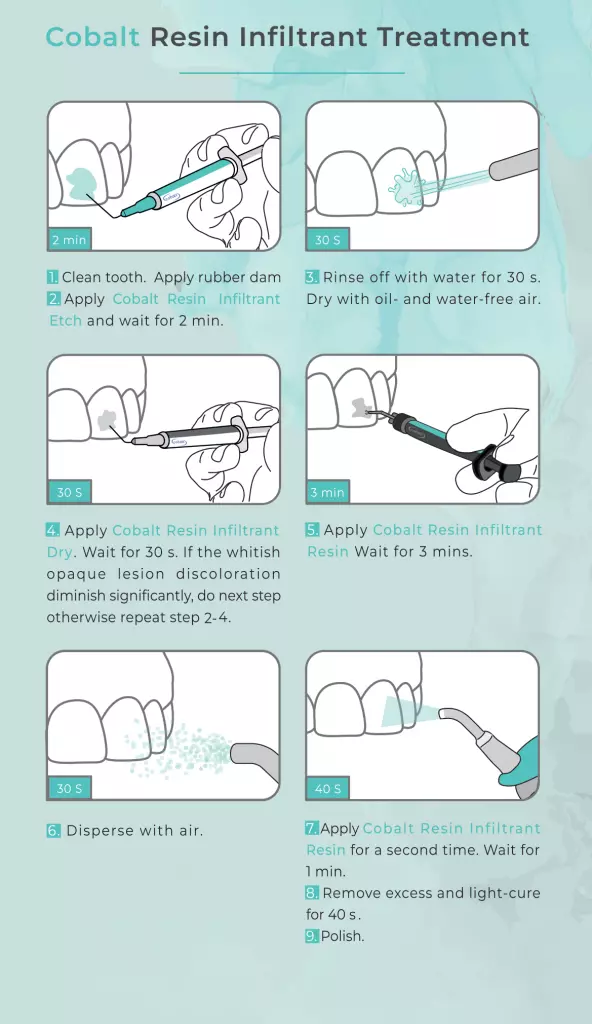 Cobalt Resin Infiltrant Treatment

2 min

1. Clean tooth. Apply rubber dam
2. Apply Cobalt Resin Infiltrant Etch and wait for 2 min.

30 S

3. Rinse off with water for 30 s. Dry with oil- and water-free air.

30 S

4. Apply Cobalt Resin Infiltrant Dry. Wait for 30 s. If the whitish opaque lesion discoloration diminish significantly, do next step otherwise repeat step 2-4.

3 min

5. Apply Cobalt Resin Infiltrant Resin Wait for 3 mins.

30 S

6. Disperse with air.

40 S

7. Apply Cobalt Resin Infiltrant Resin for a second time. Wait for 1 min.
8. Remove excess and light-cure for 40 s.
9. Polish.